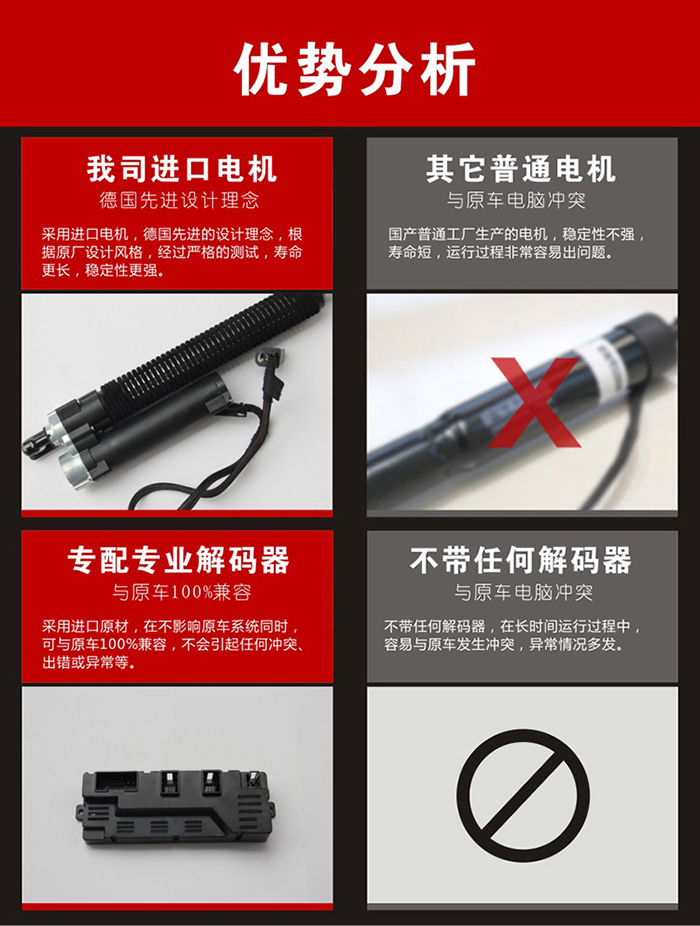 优势分析

我司进口电机
德国先进设计理念

采用进口电机，德国先进的设计理念，根据原厂设计风格，经过严格的测试，寿命更长，稳定性更强。

其它普通电机
与原车电脑冲突

国产普通工厂生产的电机，稳定性不强，寿命短，运行过程非常容易出问题。

专配专业解码器
与原车100%兼容

采用进口原材，在不影响原车系统同时，可与原车100%兼容，不会引起任何冲突、出错或异常等。

不带任何解码器
与原车电脑冲突

不带任何解码器，在长时间运行过程中，容易与原车发生冲突，异常情况多发。